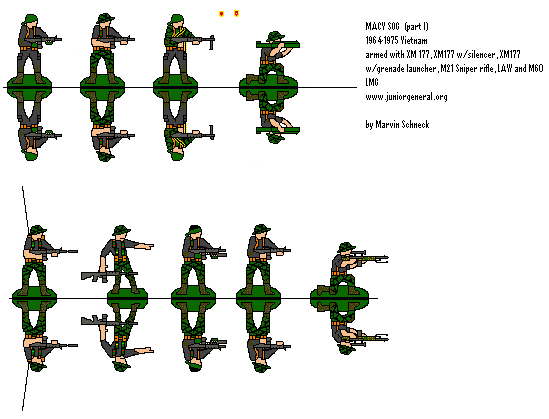 MACV SOG (part I)
1964-1975 Vietnam
armed with XM 177, XM177 w/silencer, XM177 w/grenade launcher, M21 Sniper rifle, LAW and M60 LMG
www.juniorgeneral.org

by Marvin Schneck